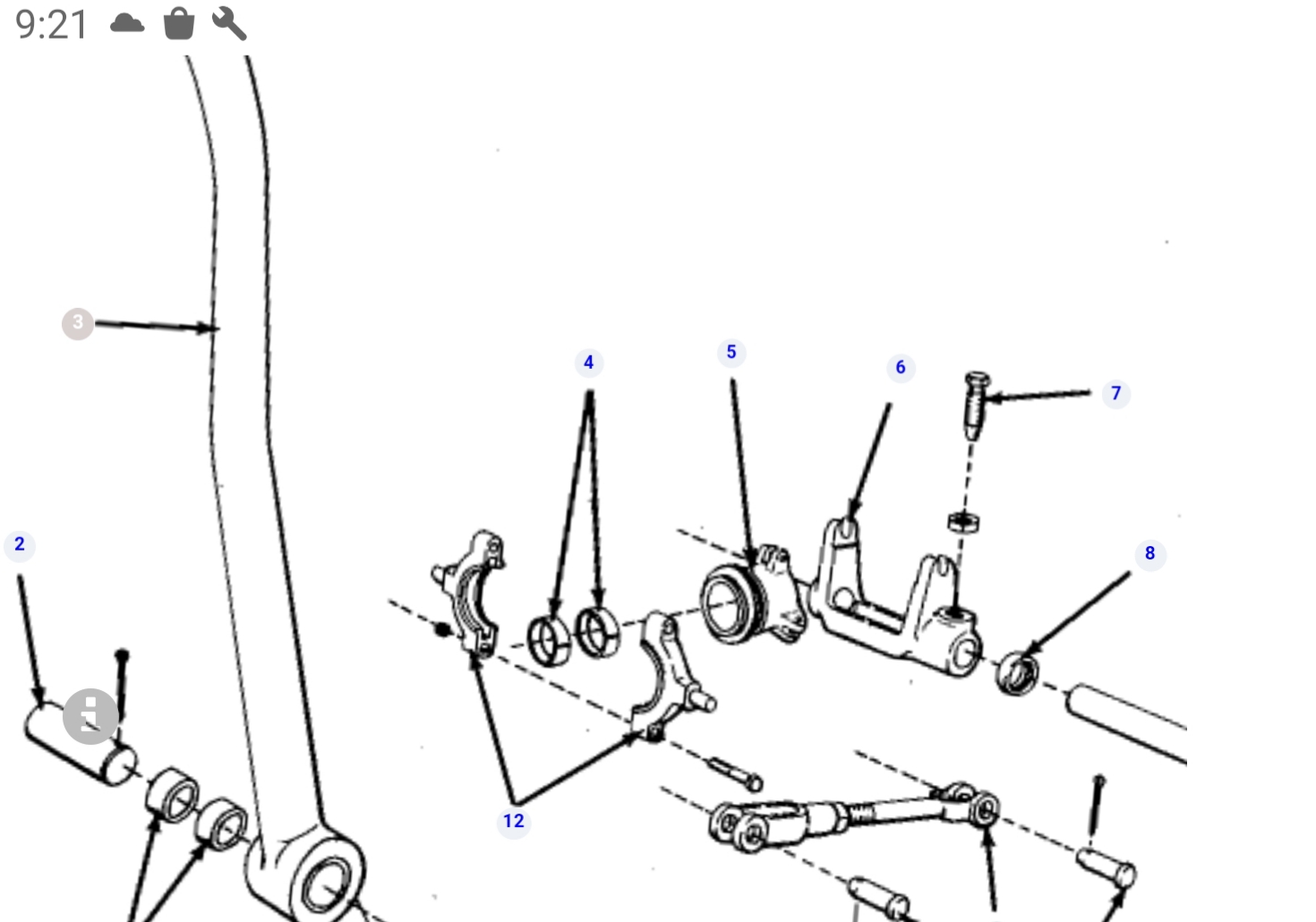 9:21

3

4

5

6

7

2

8

12