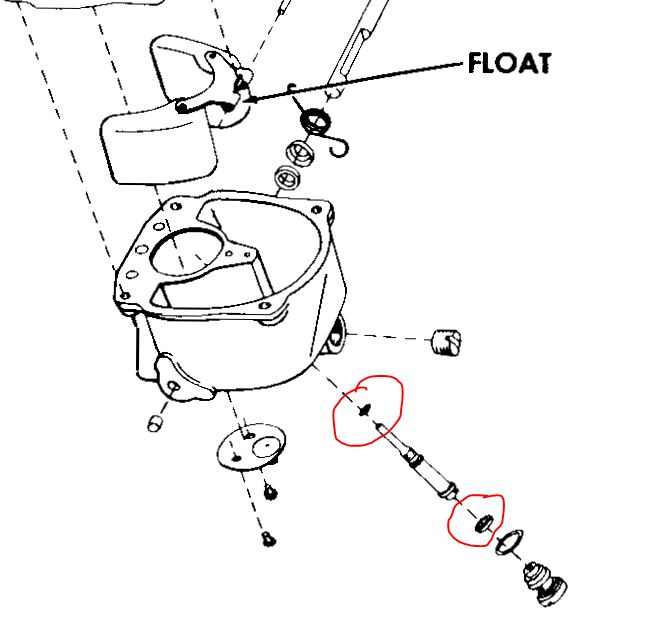 FLOAT