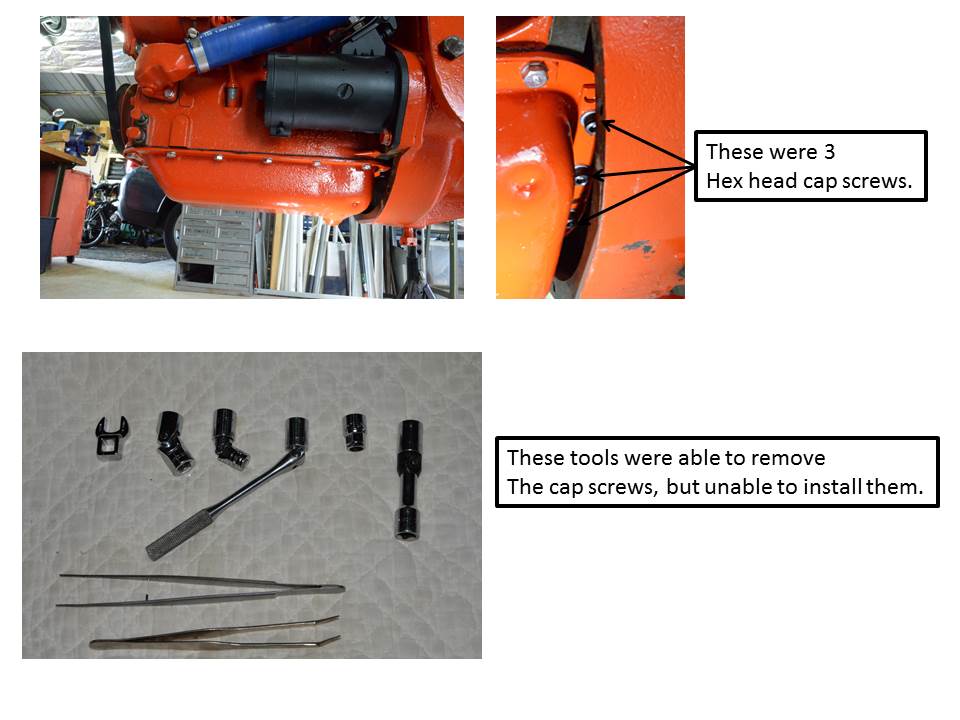 These were 3
Hex head cap screws.

These tools were able to remove
The cap screws, but unable to install them.