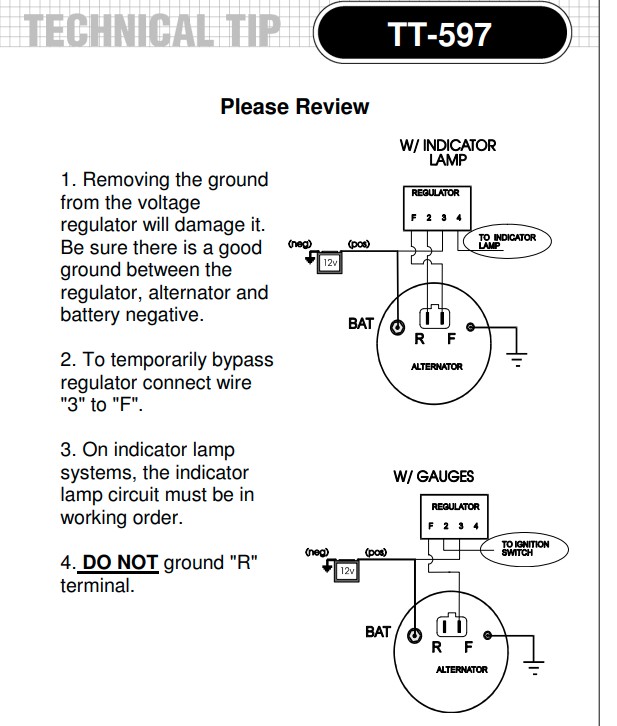 TECHNICAL TIP

TT-597

Please Review

1. Removing the ground from the voltage regulator will damage it. Be sure there is a good ground between the regulator, alternator and battery negative.

2. To temporarily bypass regulator connect wire "3" to "F".

3. On indicator lamp systems, the indicator lamp circuit must be in working order.

4. DO NOT ground "R" terminal.

W/ INDICATOR LAMP

REGULATOR

F 2 3 4

TO INDICATOR LAMP

(neg) (pos)

12v

BAT

R F

ALTERNATOR

W/ GAUGES

REGULATOR

F 2 3 4

TO IGNITION SWITCH

(neg) (pos)

12v

BAT

R F

ALTERNATOR