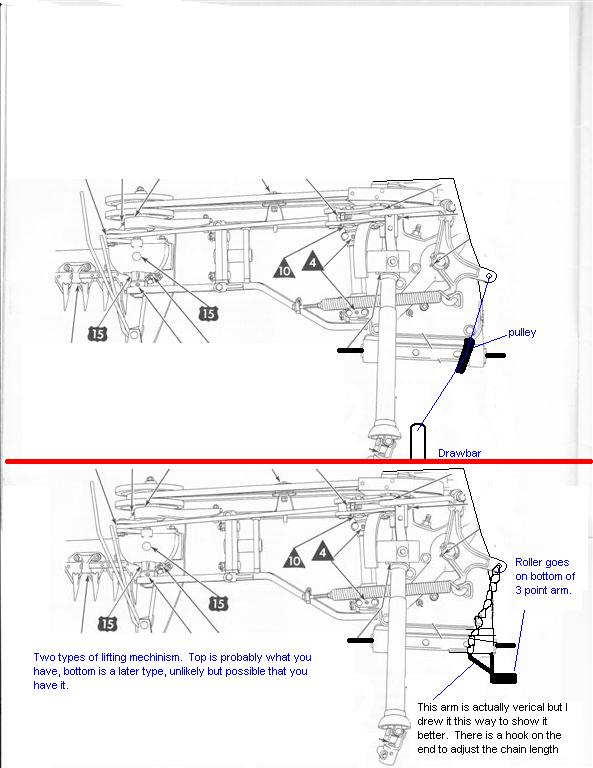 10
4
15
15
pulley
Drawbar

10
4
15
15
Roller goes on bottom of 3 point arm.

Two types of lifting mechinism. Top is probably what you have, bottom is a later type, unlikely but possible that you have it.

This arm is actually verical but I drew it this way to show it better. There is a hook on the end to adjust the chain length